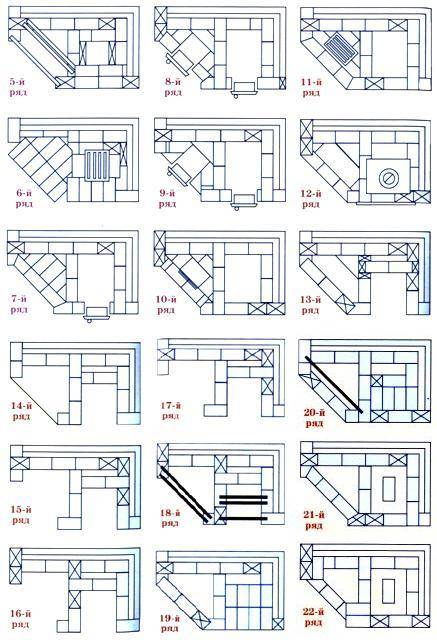 5-й ряд

8-й ряд

11-й ряд

6-й ряд

9-й ряд

12-й ряд

7-й ряд

10-й ряд

13-й ряд

14-й ряд

17-й ряд

20-й ряд

15-й ряд

18-й ряд

21-й ряд

16-й ряд

19-й ряд

22-й ряд