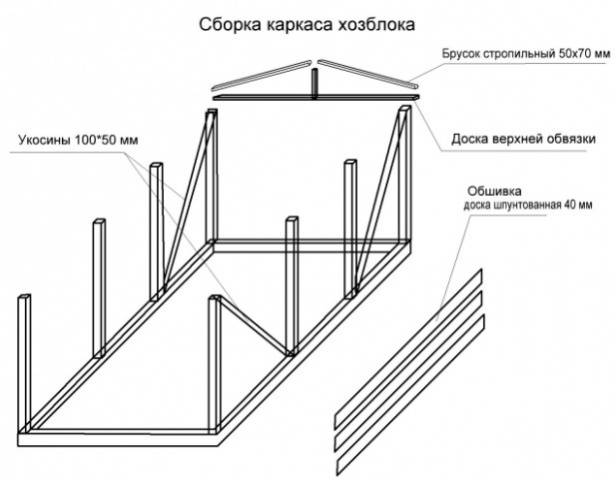 Сборка каркаса хозблока

Брусок стропильный 50х70 мм

Укосины 100*50 мм

Доска верхней обвязки

Обшивка
доска шпунтованная 40 мм