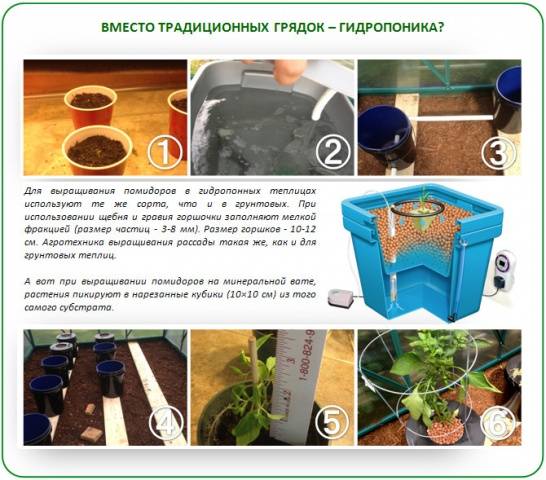 ВМЕСТО ТРАДИЦИОННЫХ ГРЯДОК – ГИДРОПОНИКА?

1

2

3

Для выращивания помидоров в гидропонных теплицах используют те же сорта, что и в грунтовых. При использовании щебня и гравия горшочки заполняют мелкой фракцией (размер частиц - 3-8 мм). Размер горшков - 10-12 см. Агротехника выращивания рассады такая же, как и для грунтовых теплиц.

А вот при выращивании помидоров на минеральной вате, растения пикируют в нарезанные кубики (10×10 см) из того самого субстрата.

4

1-800-824-9

5

6