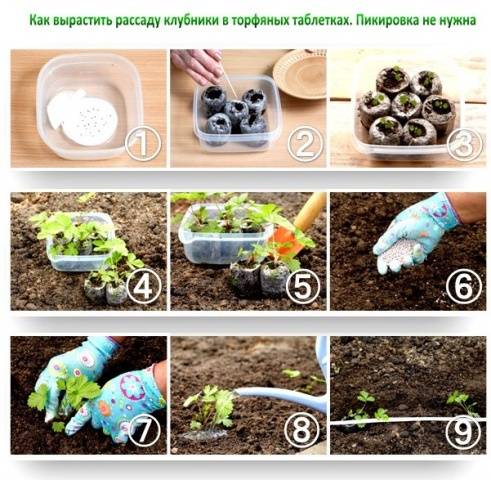 Как вырастить рассаду клубники в торфяных таблетках. Пикировка не нужна

1

2

3

4

5

6

7

8

9