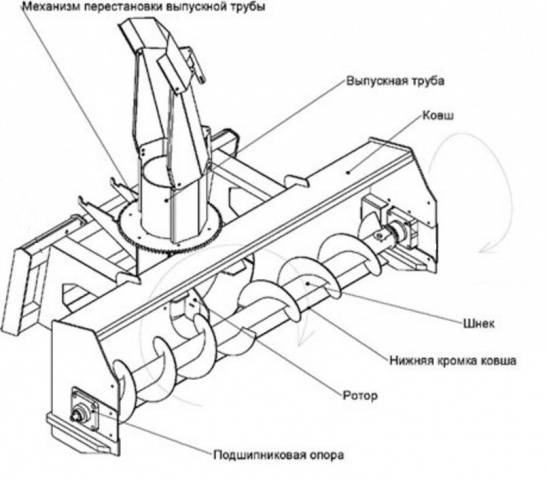 Механизм перестановки выпускной трубы

Выпускная труба

Ковш

Шнек

Нижняя кромка ковша

Ротор

Подшипниковая опора