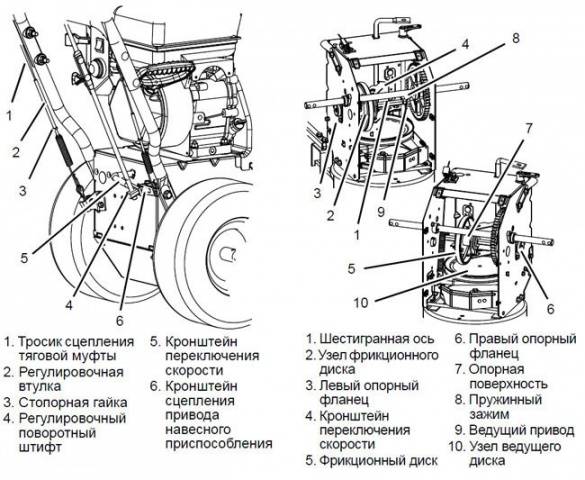 1
2
3
5
4
6

4
8
3
2
1
9
7
5
10
6

1. Тросик сцепления тяговой муфты
2. Регулировочная втулка
3. Стопорная гайка
4. Регулировочный поворотный штифт

5. Кронштейн переключения скорости
6. Кронштейн сцепления привода навесного приспособления

1. Шестигранная ось
2. Узел фрикционного диска
3. Левый опорный фланец
4. Кронштейн переключения скорости
5. Фрикционный диск

6. Правый опорный фланец
7. Опорная поверхность
8. Пружинный зажим
9. Ведущий привод
10. Узел ведущего диска