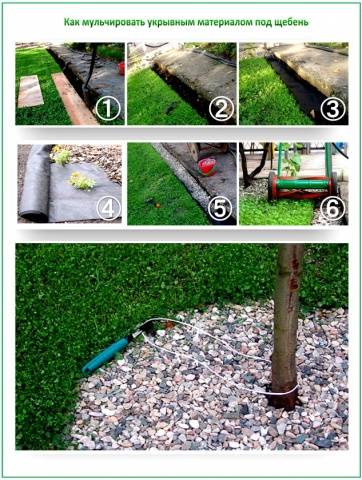 Как мульчировать укрывным материалом под щебень

1
2
3
4
5
6