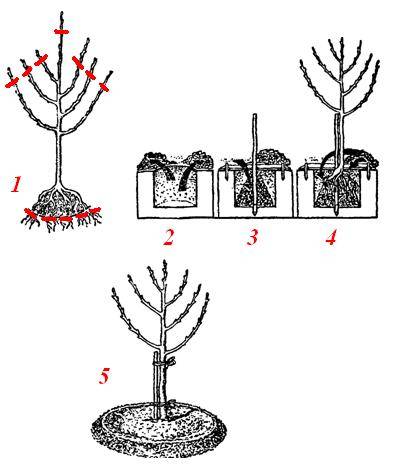 1

2

3

4

5