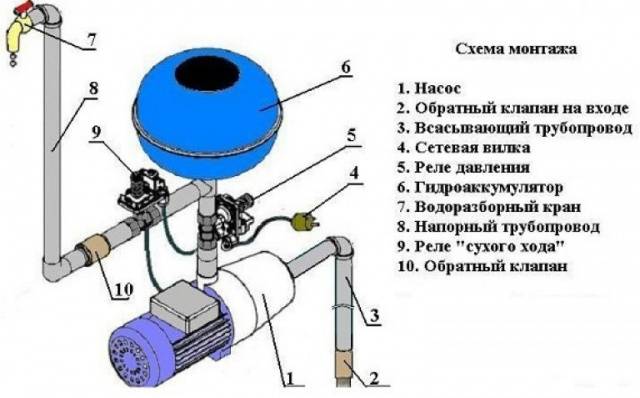 7
8
6
9
5
4
10
3
1
2

Схема монтажа

1. Насос
2. Обратный клапан на входе
3. Всасывающий трубопровод
4. Сетевая вилка
5. Реле давления
6. Гидроаккумулятор
7. Водоразборный кран
8. Напорный трубопровод
9. Реле "сухого хода"
10. Обратный клапан