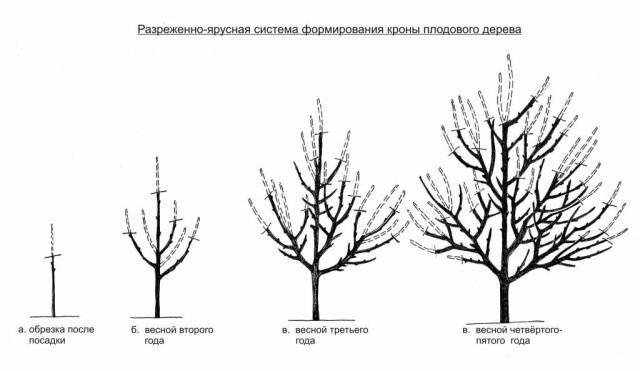 Разреженно-ярусная система формирования кроны плодового дерева

а. обрезка после посадки

б. весной второго года

в. весной третьего года

в. весной четвёртого-пятого года