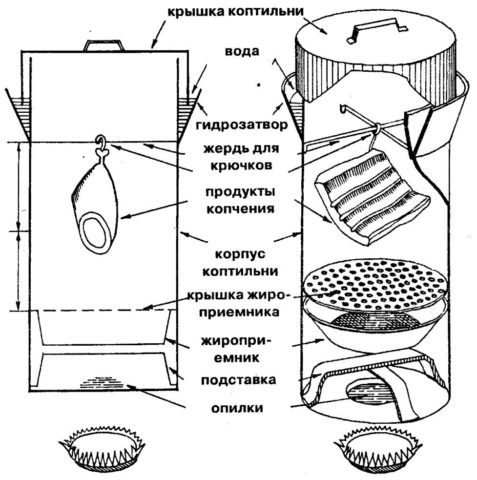 крышка коптильни
вода
гидрозатвор
жердь для крючков
продукты копчения
корпус коптильни
крышка жироприемника
жироприемник
подставка
опилки