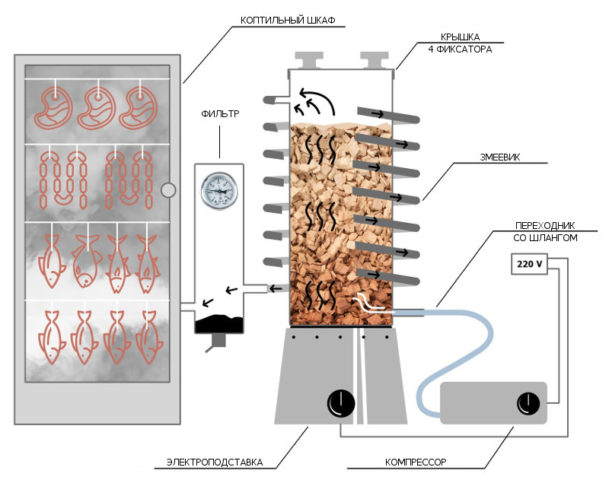 КОПТИЛЬНЫЙ ШКАФ

КРЫШКА
4 ФИКСАТОРА

ФИЛЬТР

ЗМЕЕВИК

ПЕРЕХОДНИК
СО ШЛАНГОМ

220 V

ЭЛЕКТРОПОДСТАВКА

КОМПРЕССОР