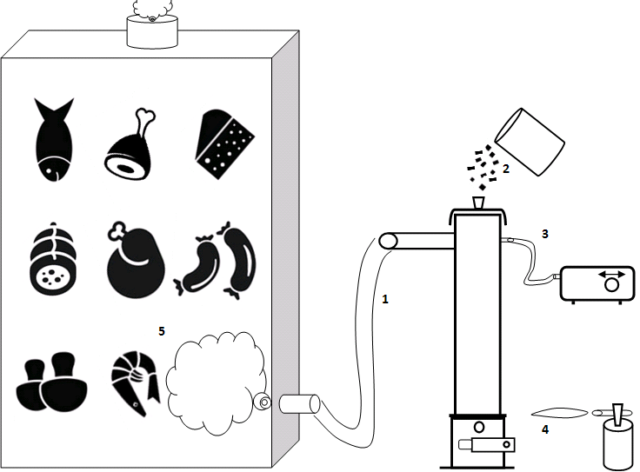 2

3

1

5

4