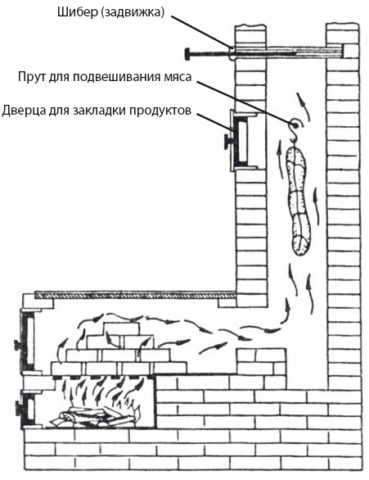 Шибер (задвижка)

Прут для подвешивания мяса

Дверца для закладки продуктов