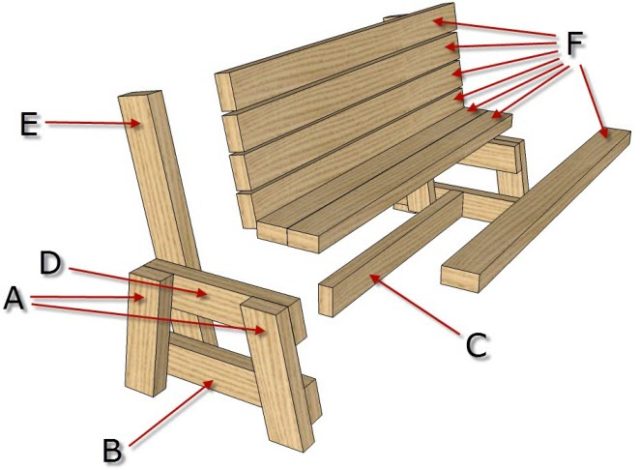 F
E
D
A
C
B