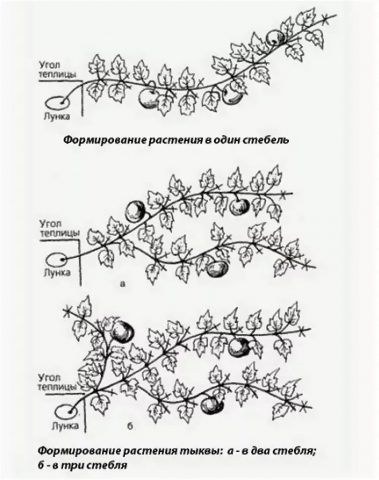 Угол теплицы

Лунка

Формирование растения в один стебель

Угол теплицы

Лунка

а

Угол теплицы

Лунка

б

Формирование растения тыквы: а - в два стебля; б - в три стебля