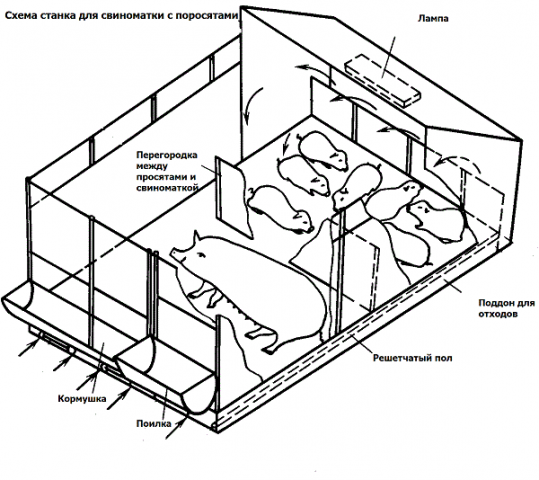 Схема станка для свиноматки с поросятами

Лампа

Перегородка между просятами и свиноматкой

Поддон для отходов

Решетчатый пол

Кормушка

Поилка