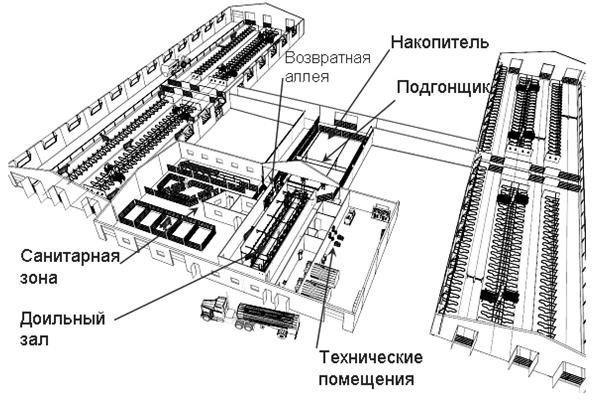 Накопитель

Возвратная аллея

Подгонщик

Санитарная зона

Доильный зал

Технические помещения